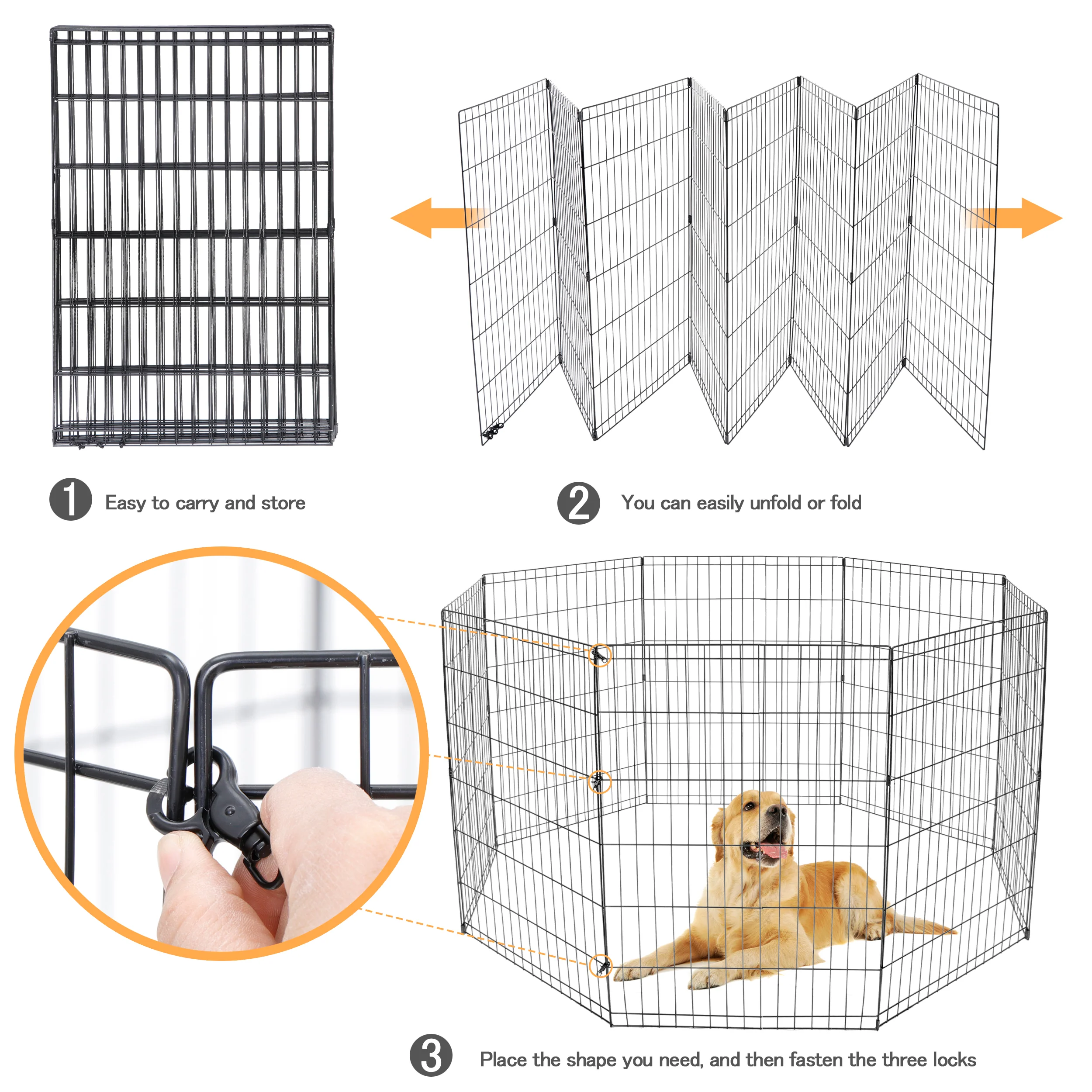 1 Easy to carry and store

2 You can easily unfold or fold

3 Place the shape you need, and then fasten the three locks