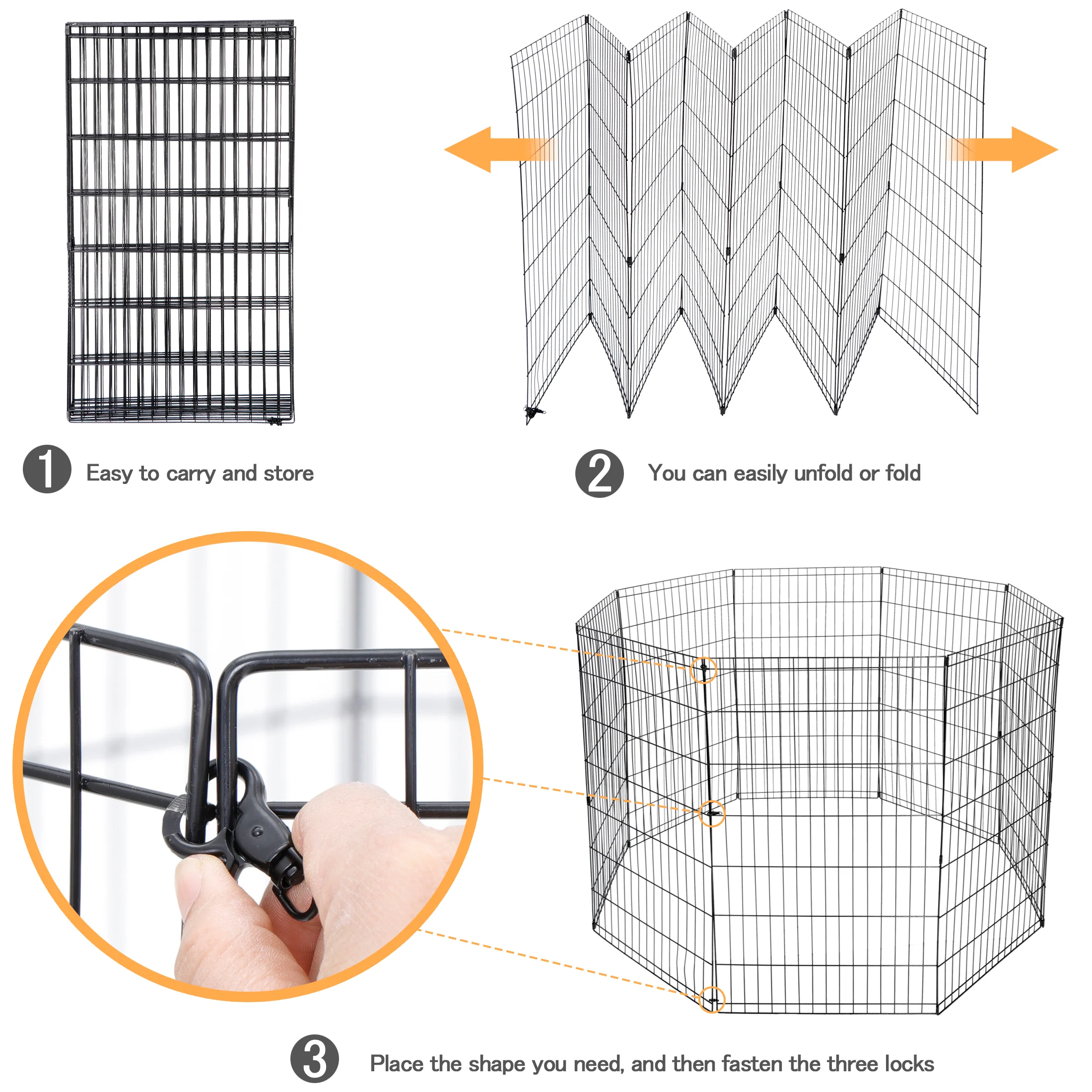 1 Easy to carry and store

2 You can easily unfold or fold

3 Place the shape you need, and then fasten the three locks