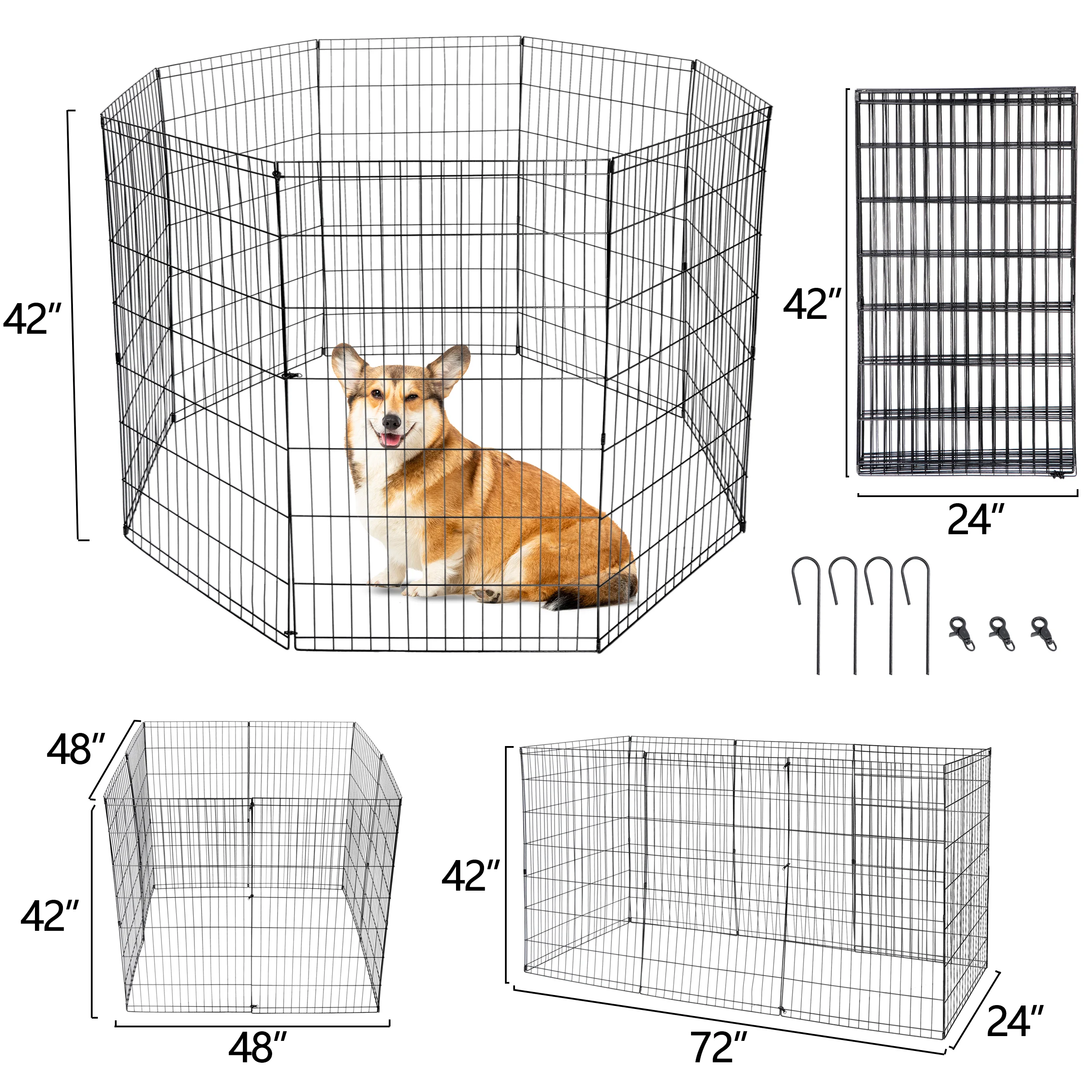 42″

42″

24″

48″

42″

48″

42″

72″

24″