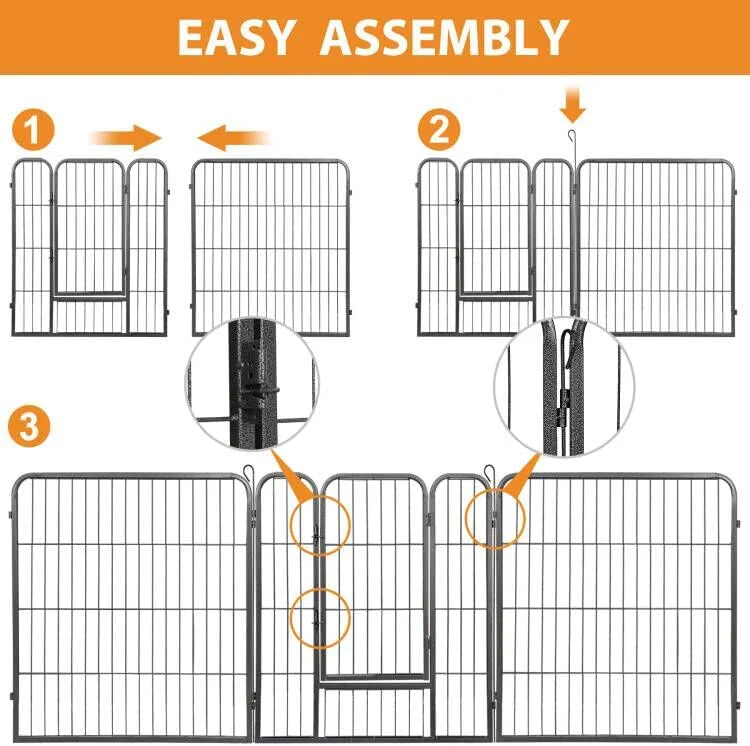 EASY ASSEMBLY

1

2

3