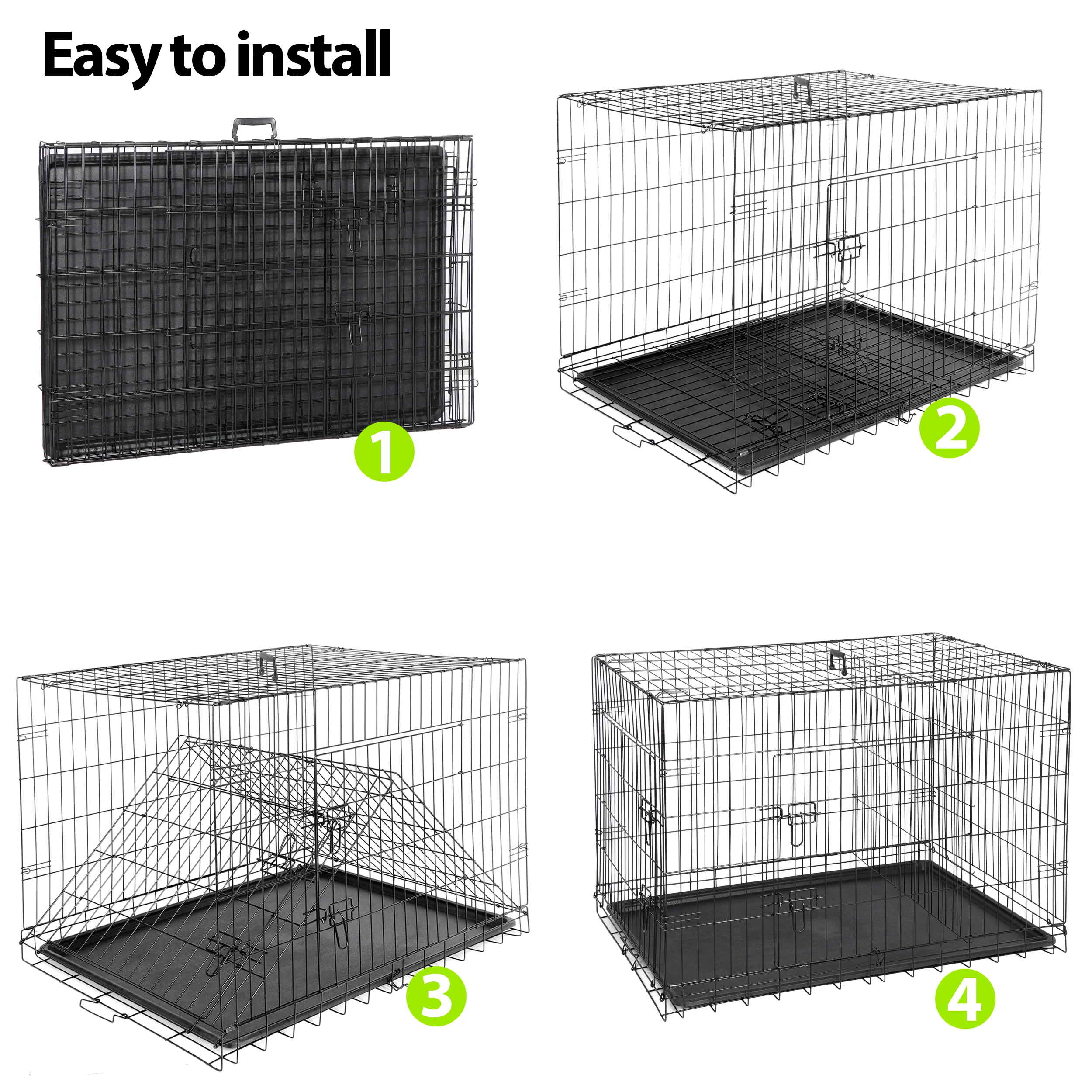 Easy to install

1

2

3

4