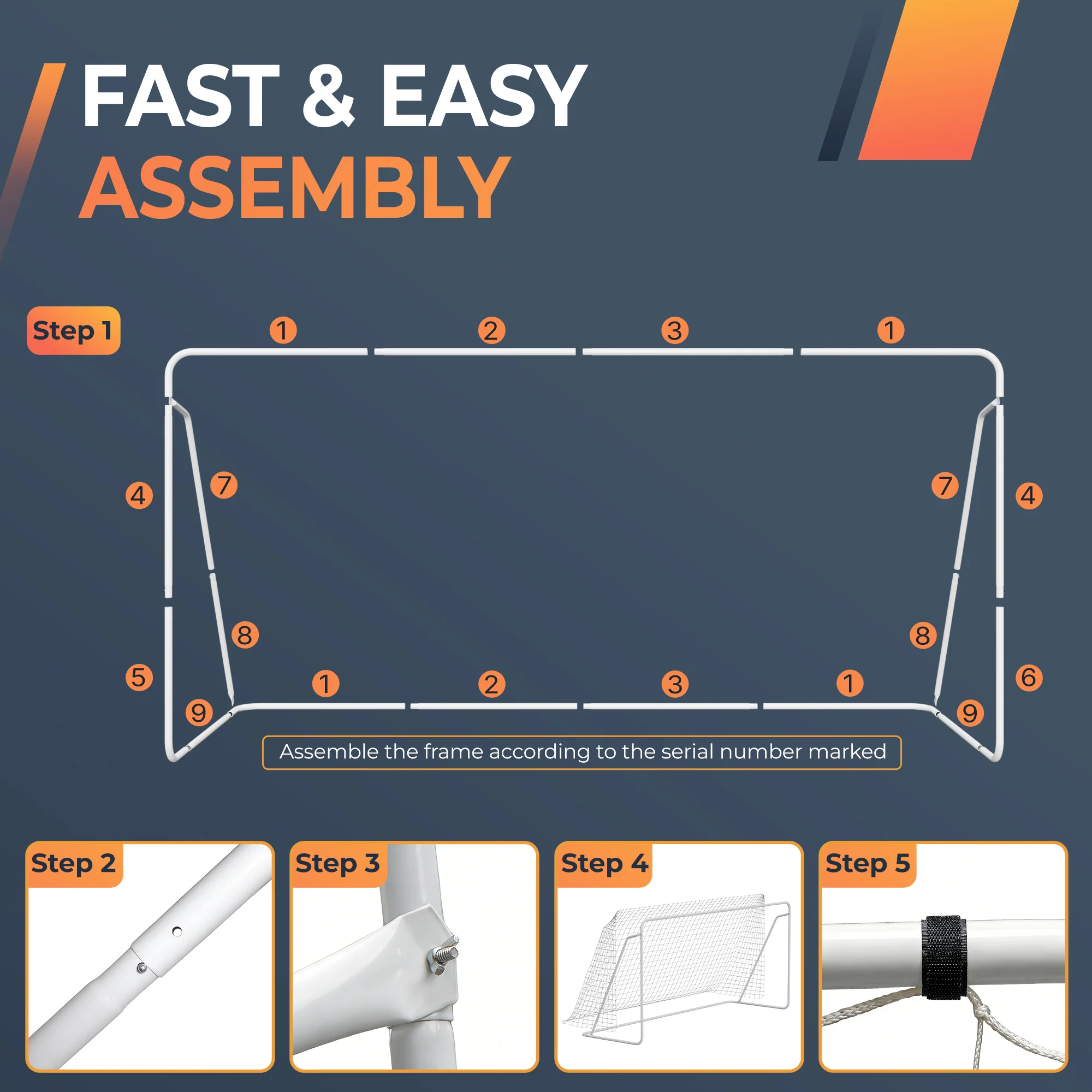 FAST & EASY
ASSEMBLY

Step 1

1 2 3 1

4 7 7 4

8 8

5 6

9 1 2 3 1 9

Assemble the frame according to the serial number marked

Step 2

Step 3

Step 4

Step 5